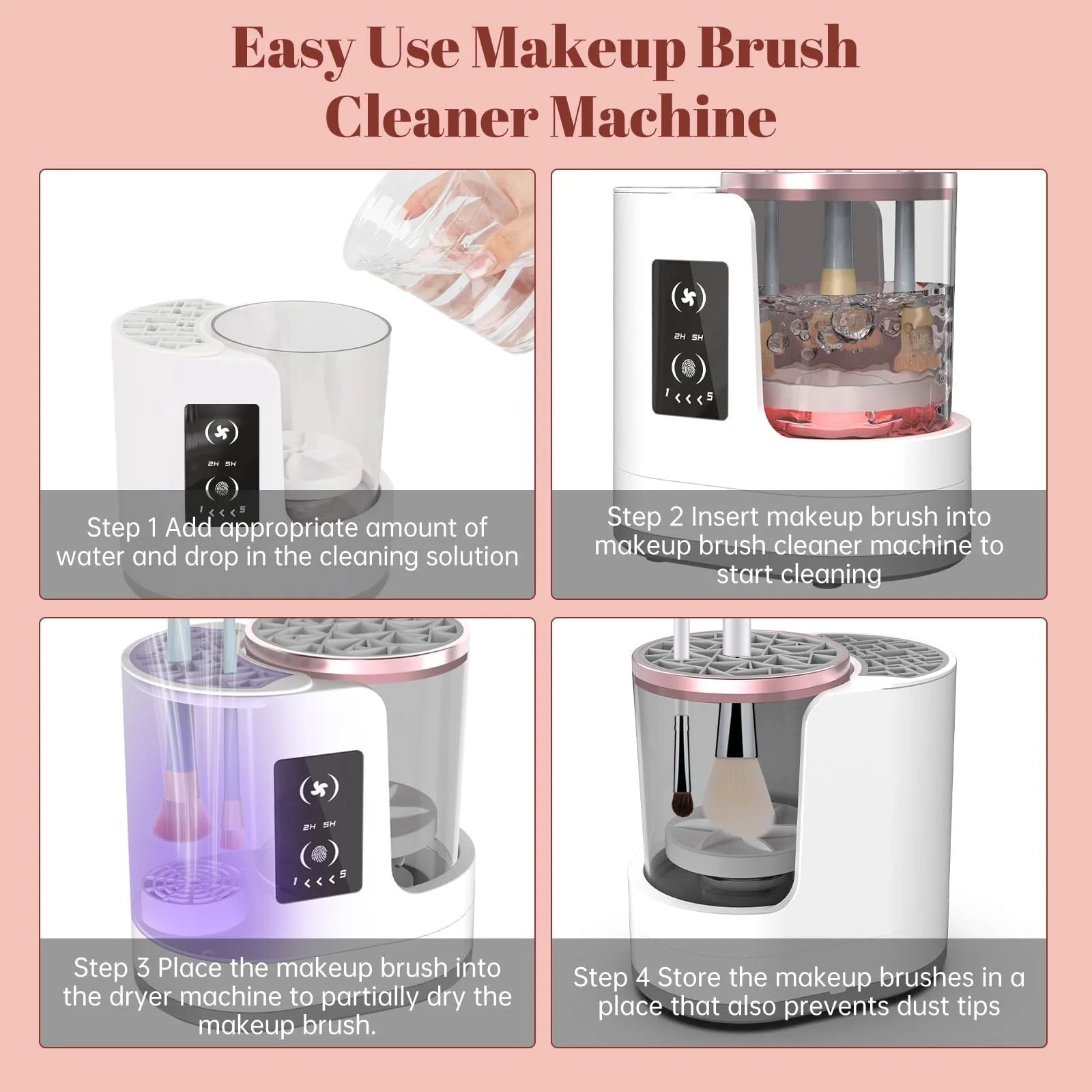 Easy Use Makeup Brush Cleaner Machine

2H 5H

1 < < < 5

Step 1 Add appropriate amount of water and drop in the cleaning solution

2H 5H

1 < < < 5

Step 2 Insert makeup brush into makeup brush cleaner machine to start cleaning

2H 5H

1 < < < 5

Step 3 Place the makeup brush into the dryer machine to partially dry the makeup brush.

Step 4 Store the makeup brushes in a place that also prevents dust tips